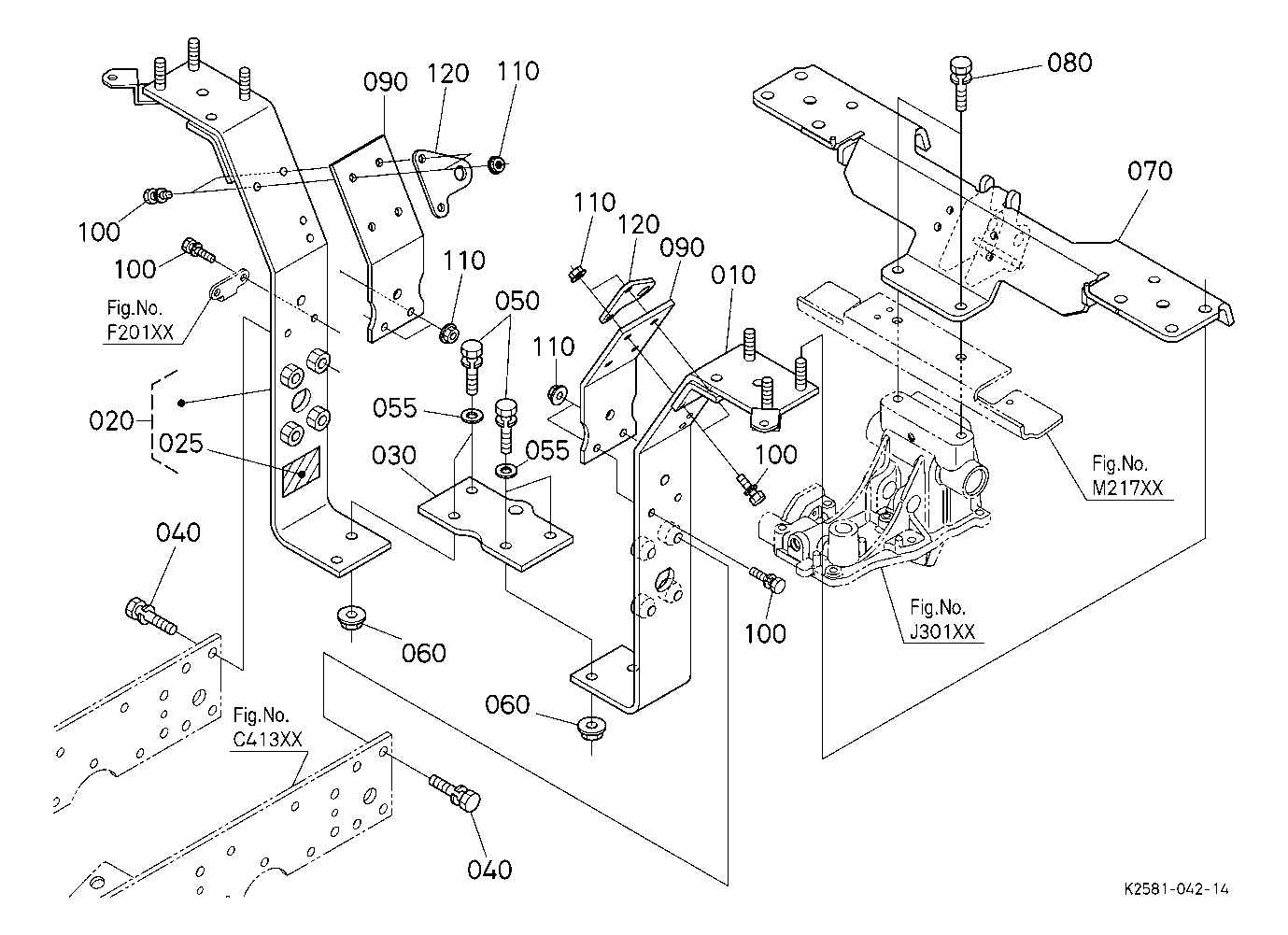 090
120
110
080
070
100
100
Fig.No.
F201XX
110
110
120
090
010
050
110
020
025
055
055
030
100
Fig.No.
M217XX
040
060
100
Fig.No.
J301XX
060
Fig.No.
C413XX
040
K2581-042-14